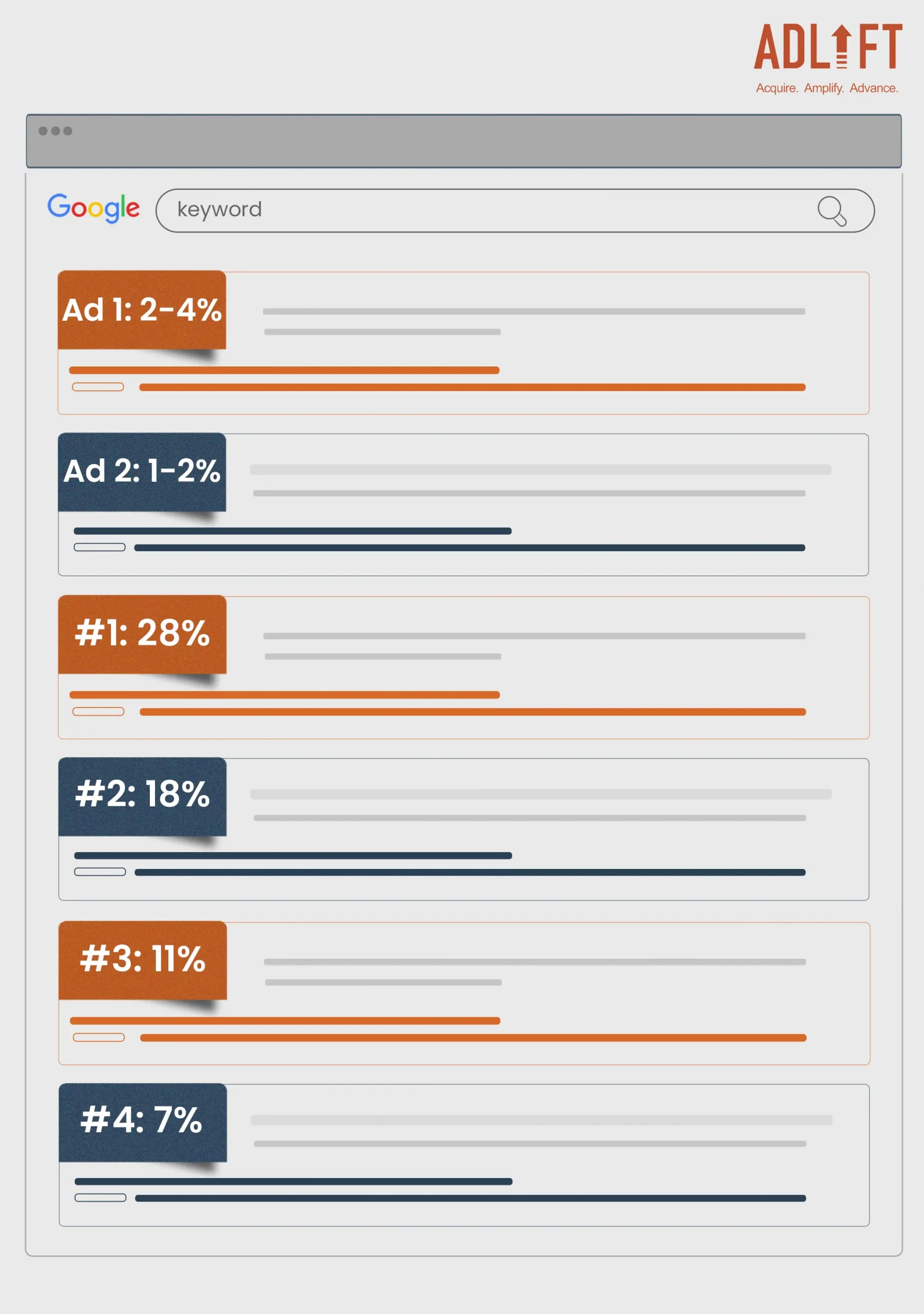 ADLIFT
Acquire. Amplify. Advance.

Google

keyword

Ad 1: 2-4%

Ad 2: 1-2%

#1: 28%

#2: 18%

#3: 11%

#4: 7%